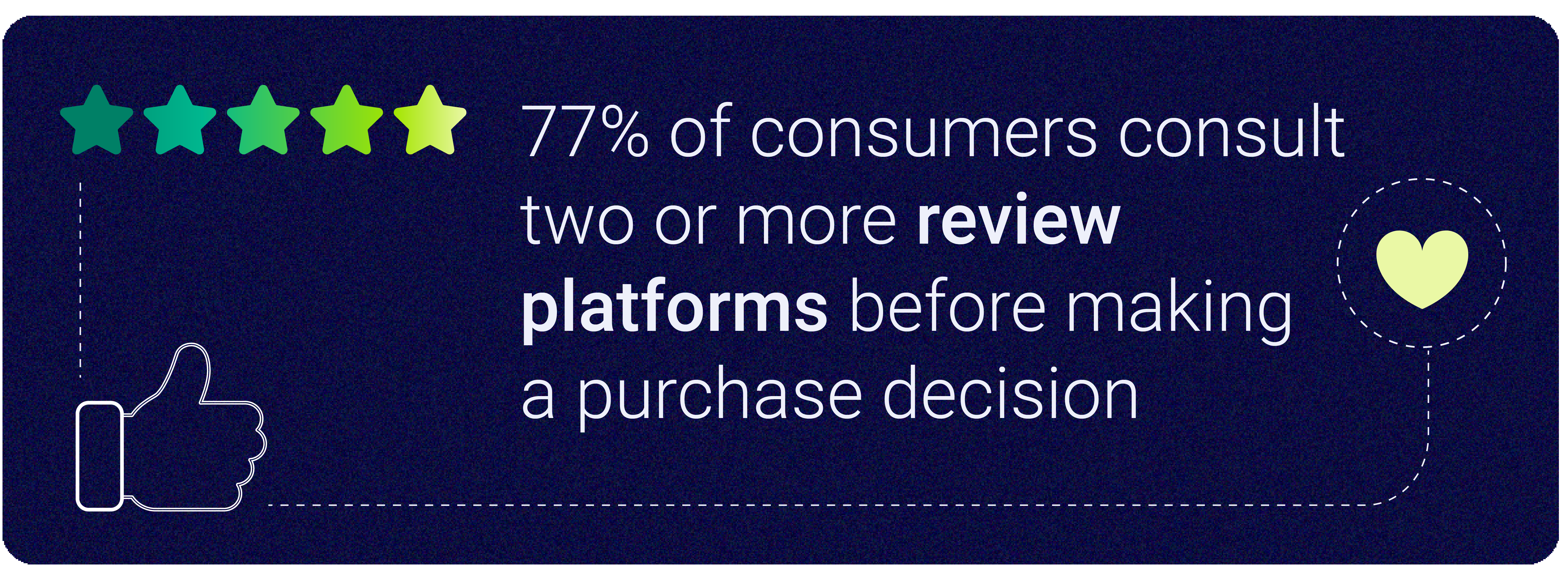 77% of consumers consult two or more review platforms before making a purchase decision